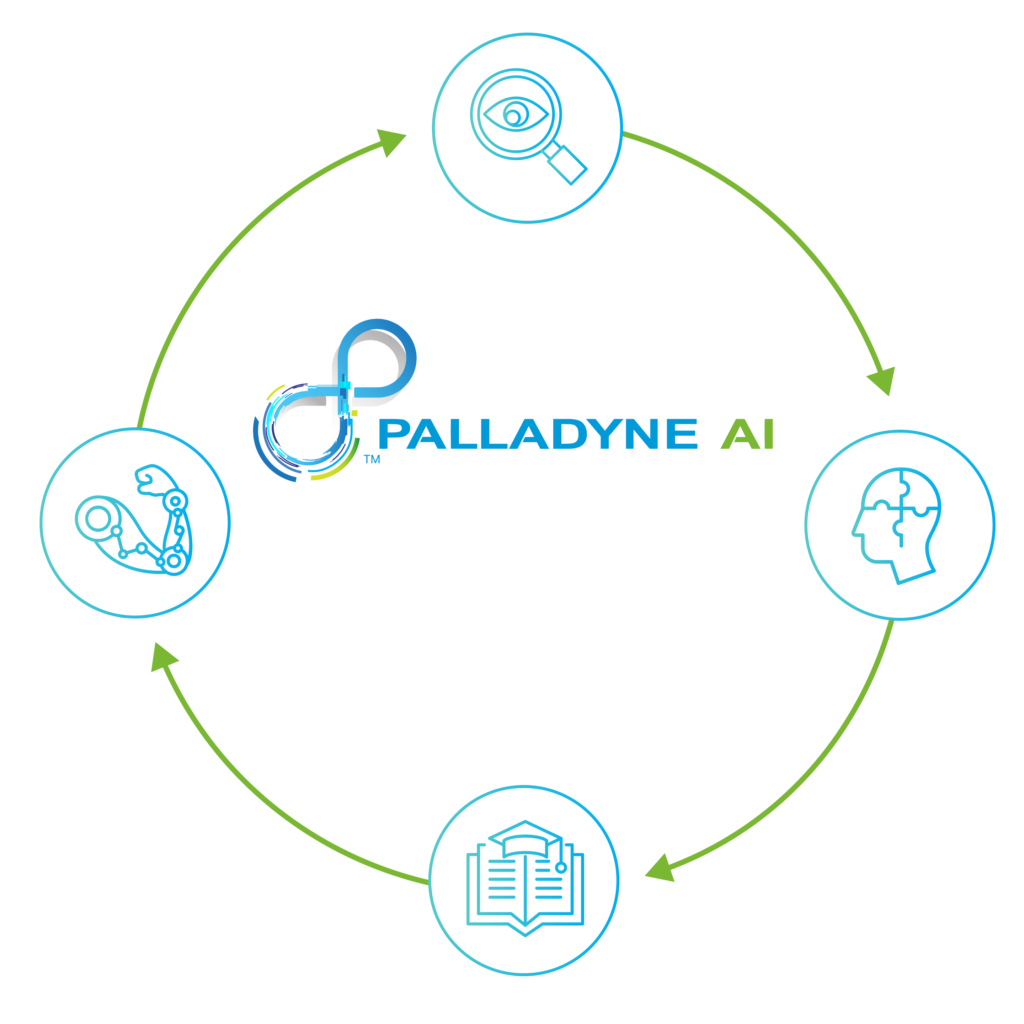 TM PALLADYNE AI